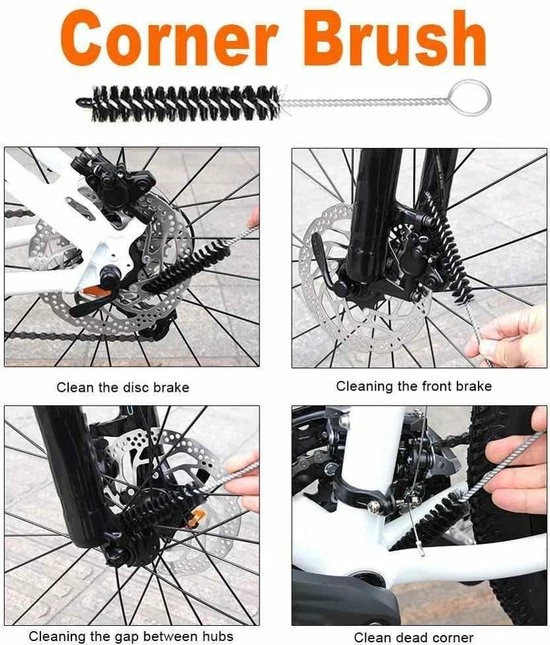 Corner Brush

Clean the disc brake

Cleaning the front brake

Cleaning the gap between hubs

Clean dead corner