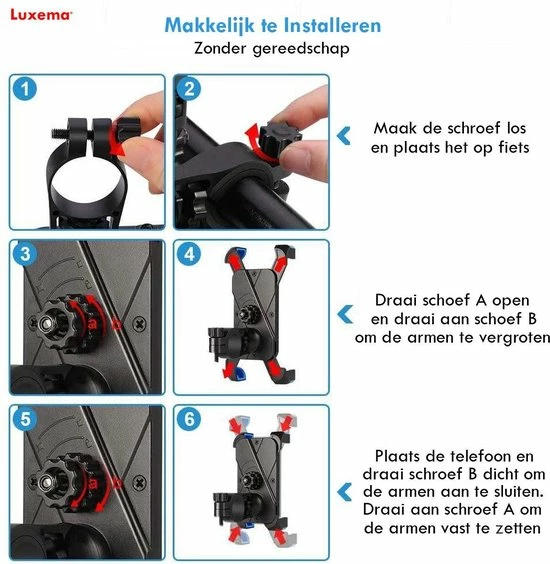 Luxema

Makkelijk te Installeren
Zonder gereedschap

1

2

Maak de schroef los en plaats het op fiets

3

a b

4

Draai schoef A open en draai aan schoef B om de armen te vergroten

5

a b

6

Plaats de telefoon en draai schroef B dicht om de armen aan te sluiten. Draai aan schroef A om de armen vast te zetten