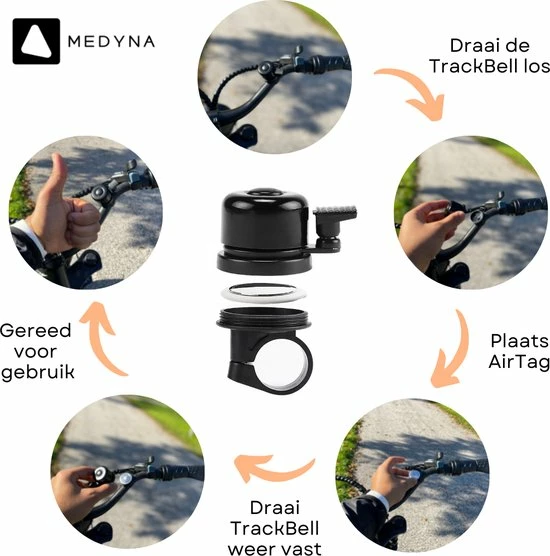 MEDYNA

Draai de TrackBell los

Plaats AirTag

Draai TrackBell weer vast

Gereed voor gebruik