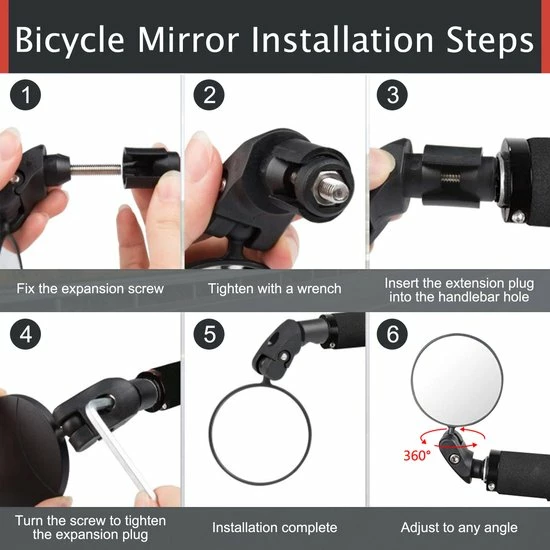 Bicycle Mirror Installation Steps

1

Fix the expansion screw

2

Tighten with a wrench

3

Insert the extension plug into the handlebar hole

4

Turn the screw to tighten the expansion plug

5

Installation complete

6

360°

Adjust to any angle